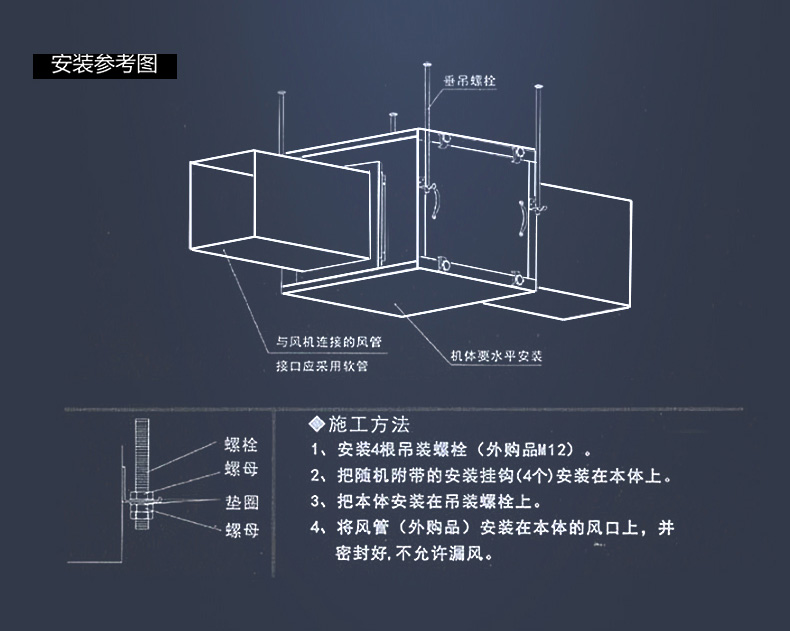 安装参考图

垂吊螺栓

与风机连接的风管
接口应采用软管

机体要水平安装

螺栓
螺母
垫圈
螺母

◆施工方法
1、安装4根吊装螺栓（外购品M12）。
2、把随机附带的安装挂钩(4个)安装在本体上。
3、把本体安装在吊装螺栓上。
4、将风管（外购品）安装在本体的风口上，并密封好，不允许漏风。