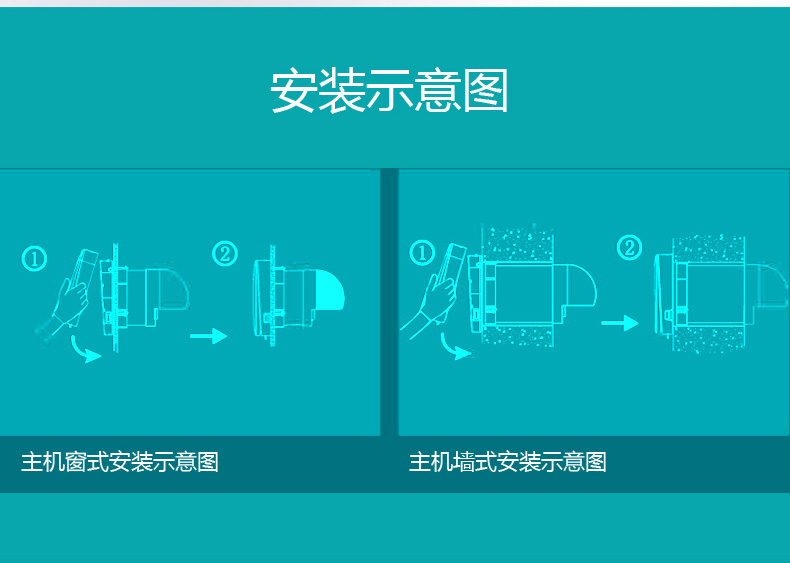 安装示意图

①

②

主机窗式安装示意图

①

②

主机墙式安装示意图